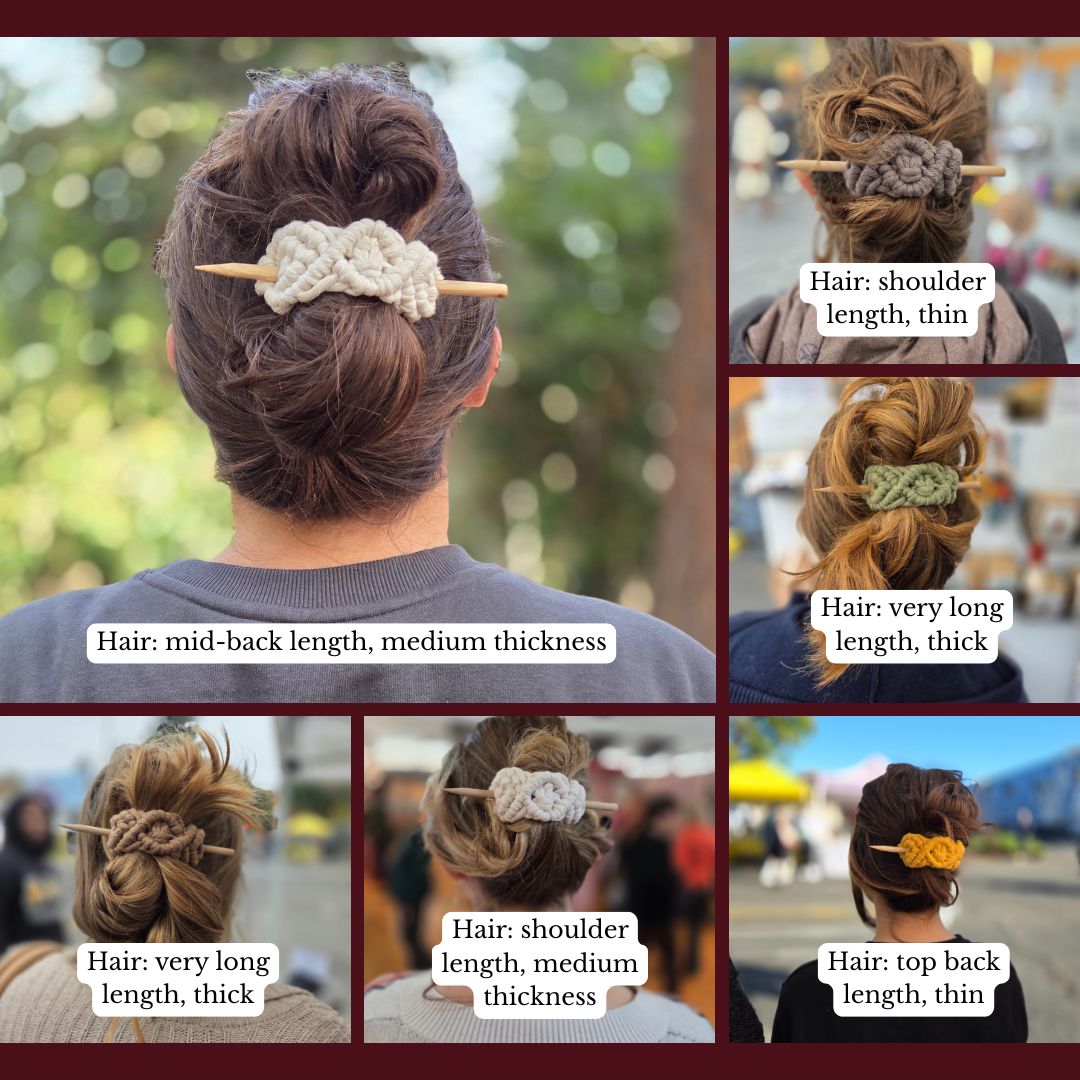 Hair: mid-back length, medium thickness

Hair: shoulder length, thin

Hair: very long length, thick

Hair: very long length, thick

Hair: shoulder length, medium thickness

Hair: top back length, thin