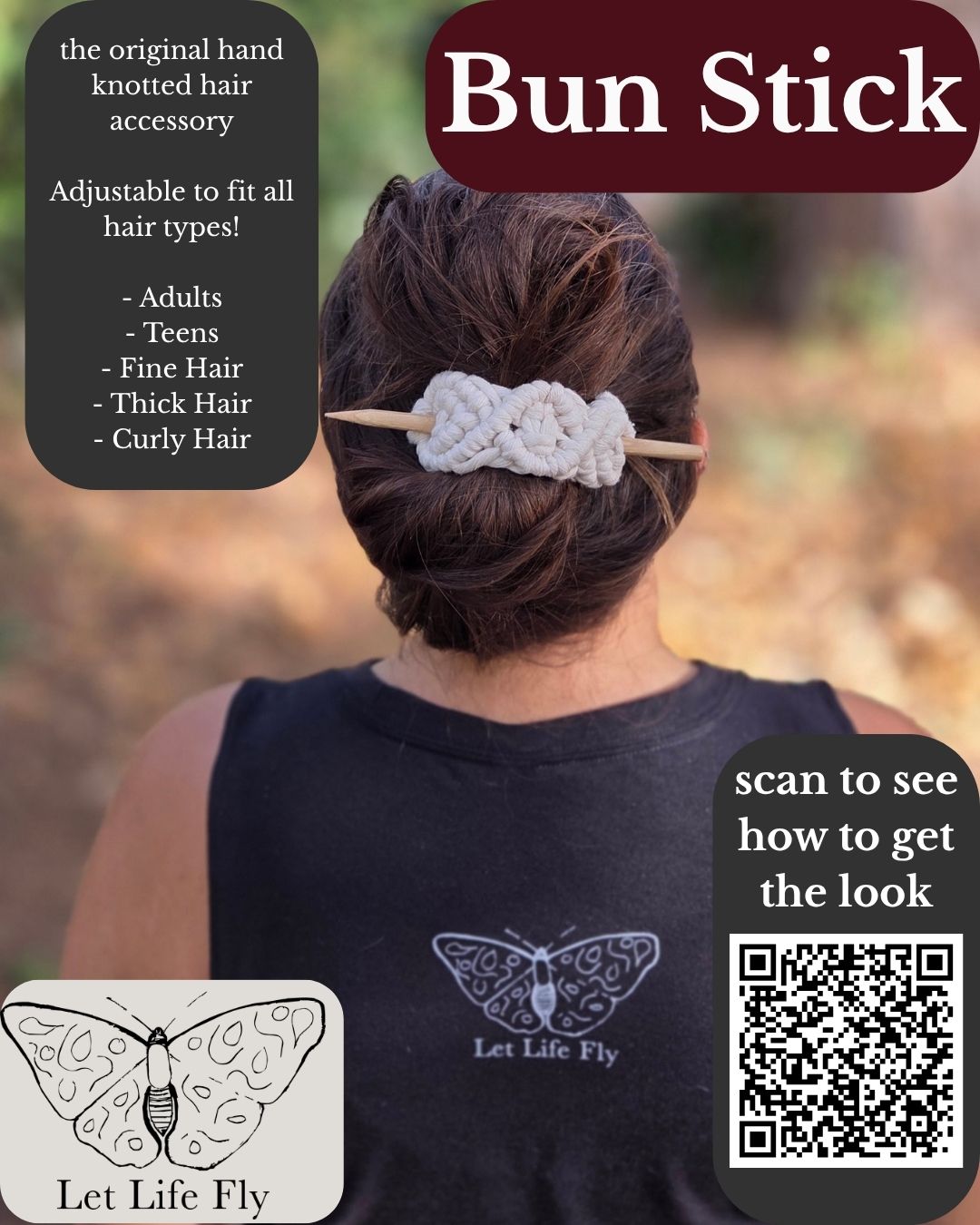 the original hand knotted hair accessory

Adjustable to fit all hair types!

- Adults
- Teens
- Fine Hair
- Thick Hair
- Curly Hair

Bun Stick

Let Life Fly

scan to see how to get the look

Let Life Fly