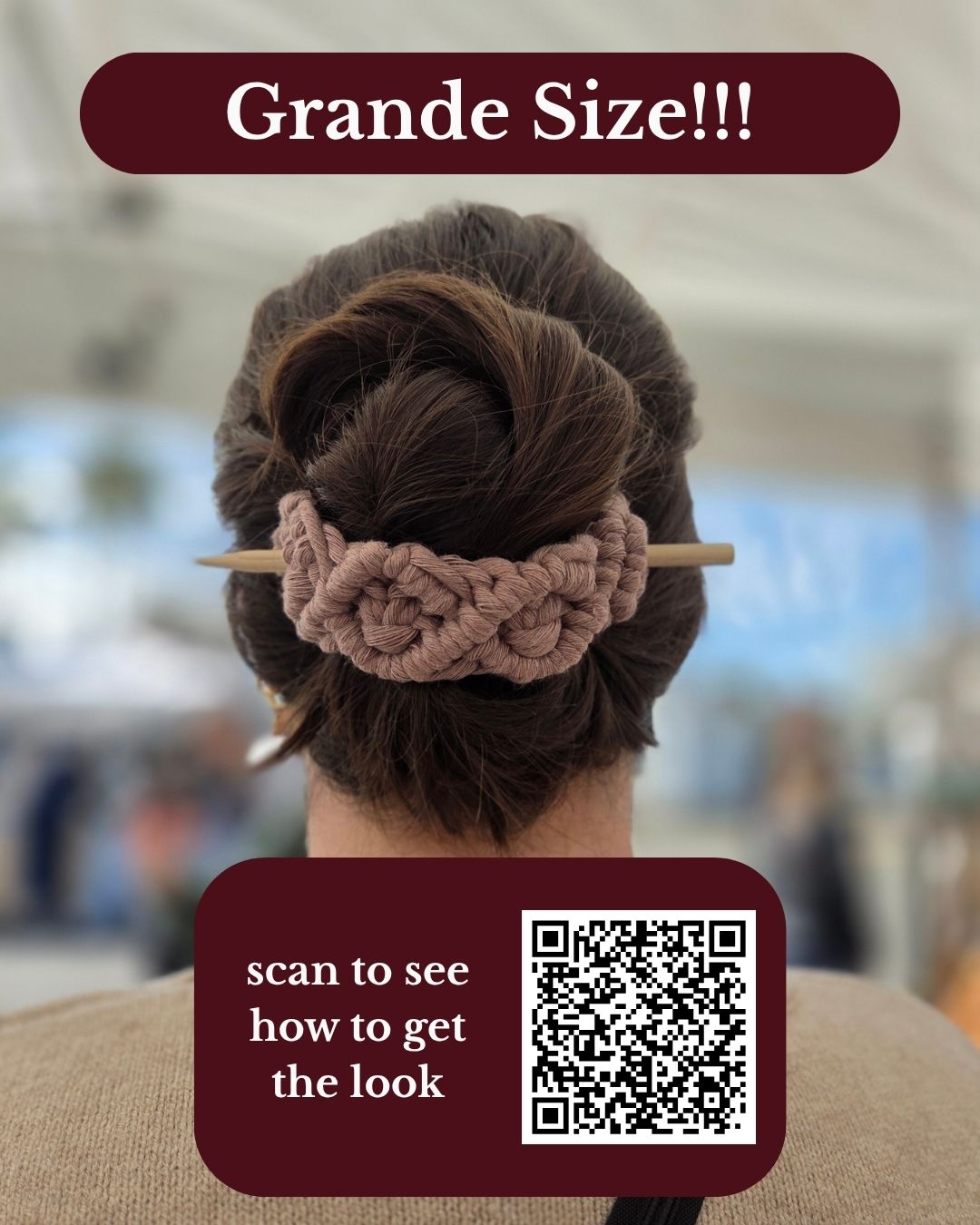 Grande Size!!!

scan to see how to get the look